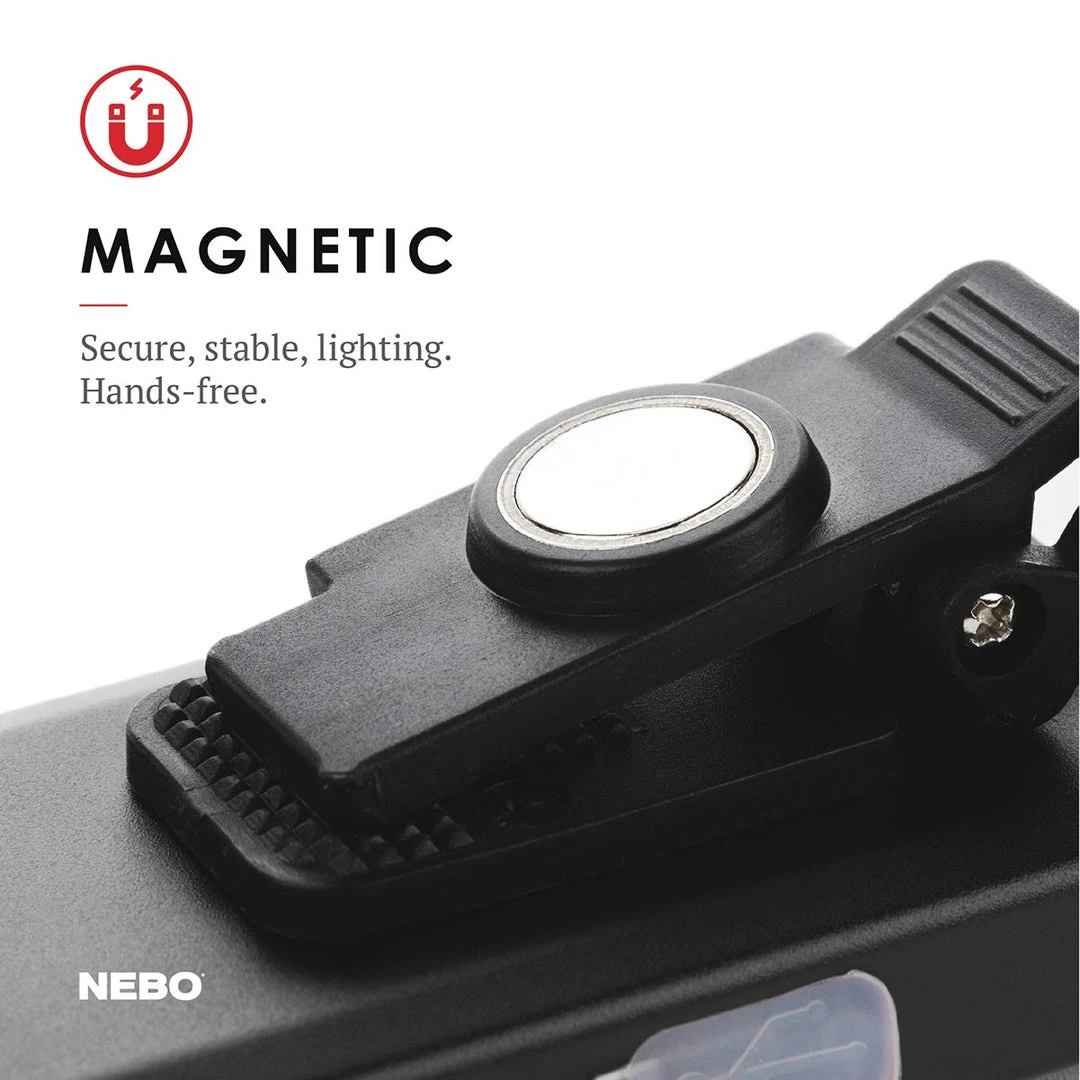 MAGNETIC

Secure, stable, lighting.
Hands-free.

NEBO