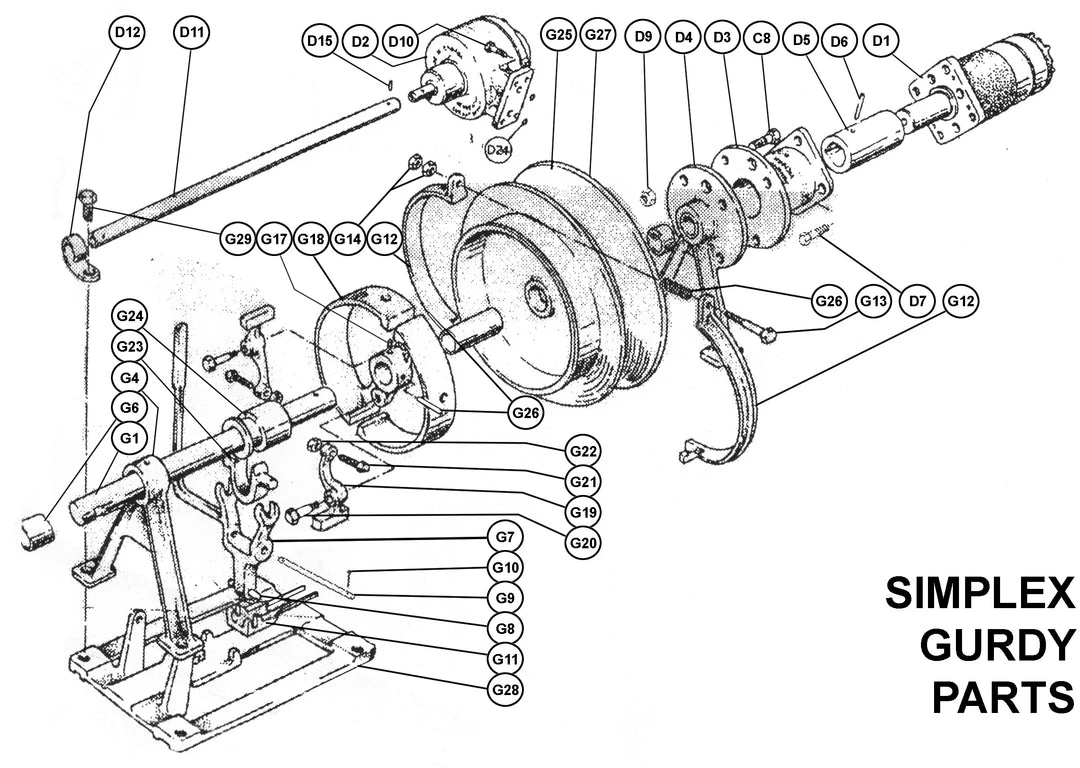 D12
D11
D15
D2
D10
G25
G27
D9
D4
D3
C8
D5
D6
D1
D24
G29
G17
G18
G14
G12
G26
G13
D7
G12
G24
G23
G4
G6
G1
G26
G22
G21
G19
G20
G7
G10
G9
G8
G11
G28

SIMPLEX
GURDY
PARTS